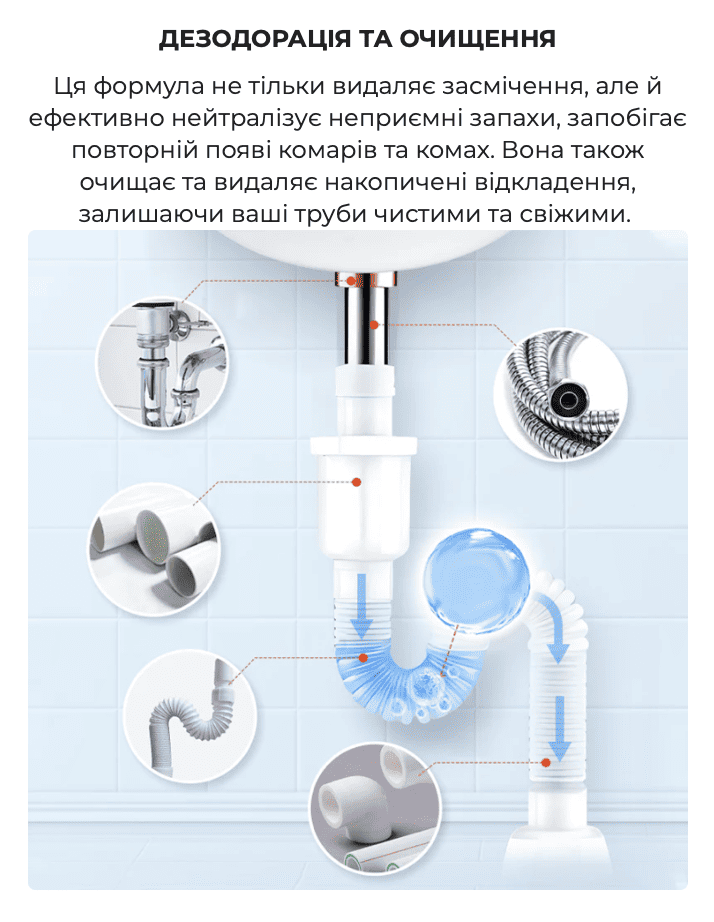 ДЕЗОДОРАЦІЯ ТА ОЧИЩЕННЯ

Ця формула не тільки видаляє засмічення, але й ефективно нейтралізує неприємні запахи, запобігає повторній появі комарів та комах. Вона також очищає та видаляє накопичені відкладення, залишаючи ваші труби чистими та свіжими.